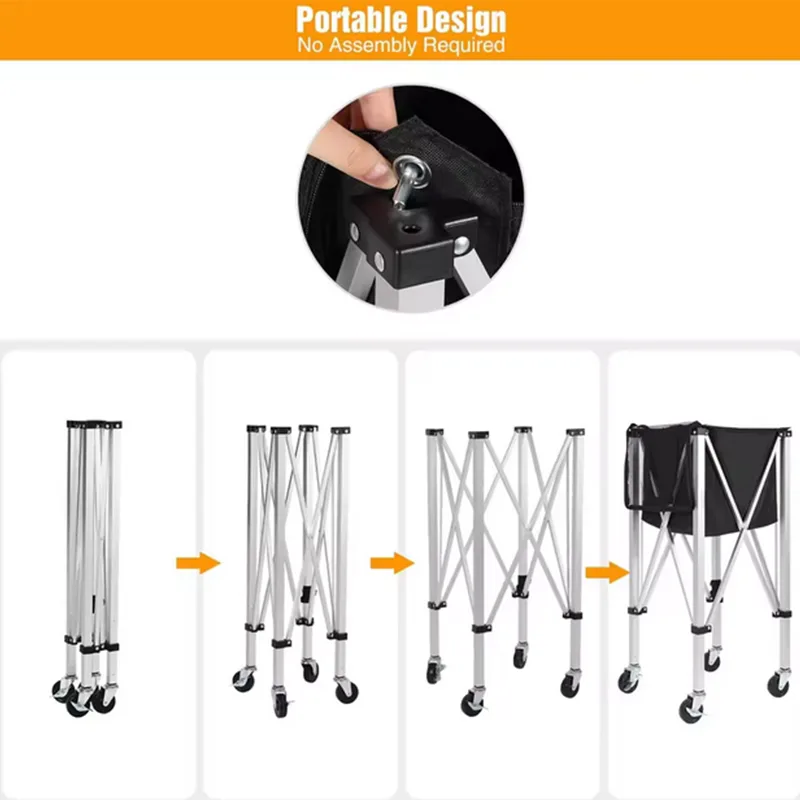 Portable Design
No Assembly Required